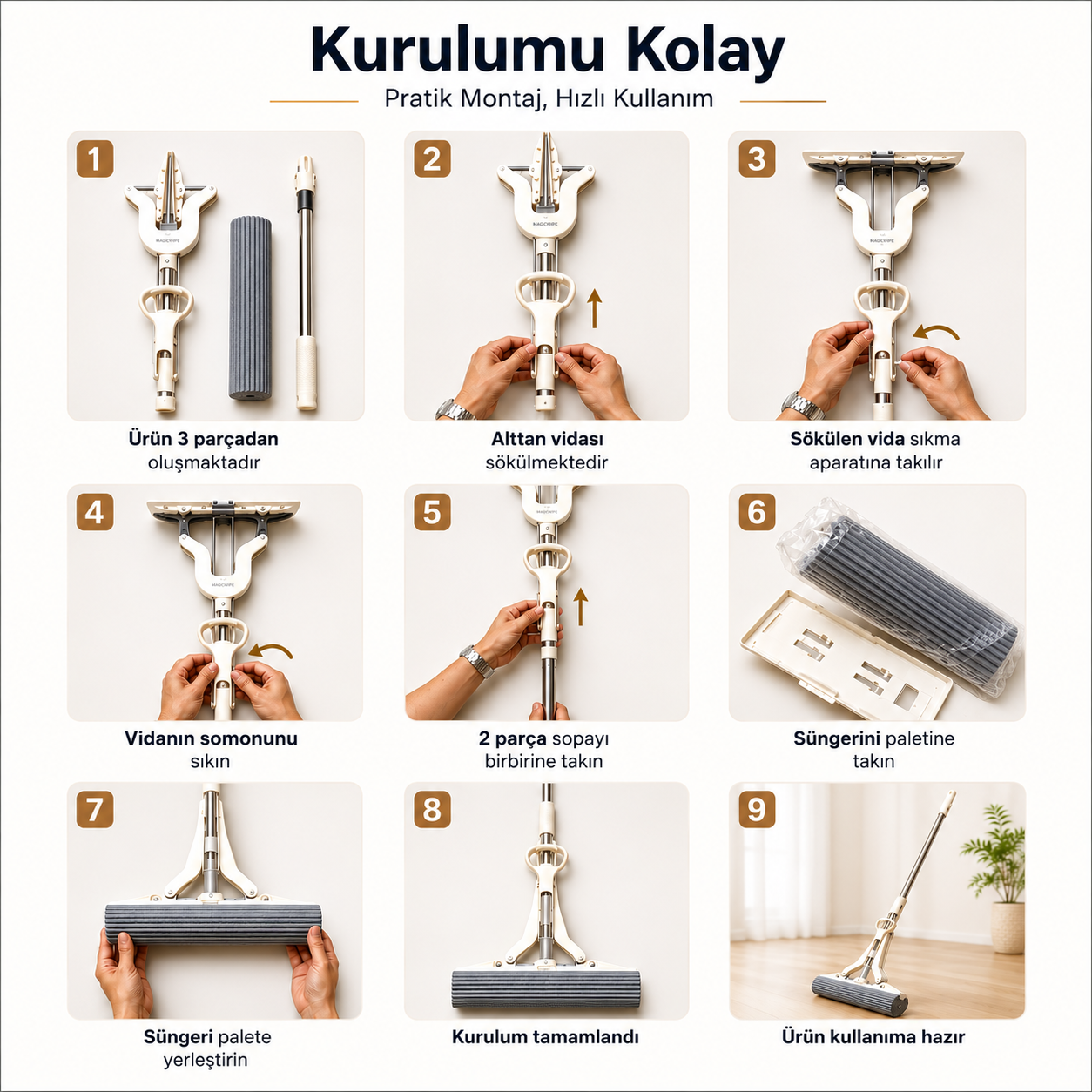 Kurulumu Kolay

Pratik Montaj, Hızlı Kullanım

1
MAGICWIPE
Ürün 3 parçadan oluşmaktadır

2
MAGICWIPE
Alttan vidası sökülmektedir

3
MAGICWIPE
Sökülen vida sıkma aparatına takılır

4
MAGICWIPE
Vidanın somonunu sıkın

5
MAGICWIPE
2 parça sopayı birbirine takın

6
Süngerini paletine takın

7
Süngeri palete yerleştirin

8
Kurulum tamamlandı

9
Ürün kullanıma hazır